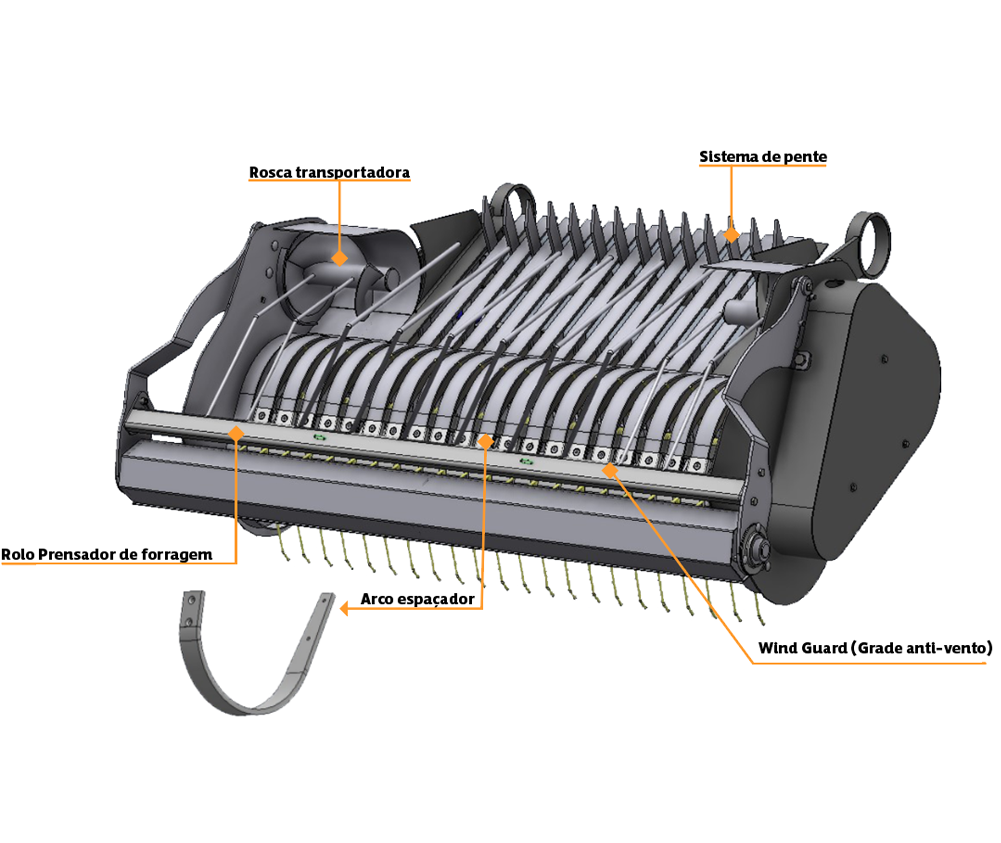 Rosca transportadora

Sistema de pente

Rolo Prensador de forragem

Arco espaçador

Wind Guard (Grade anti-vento)